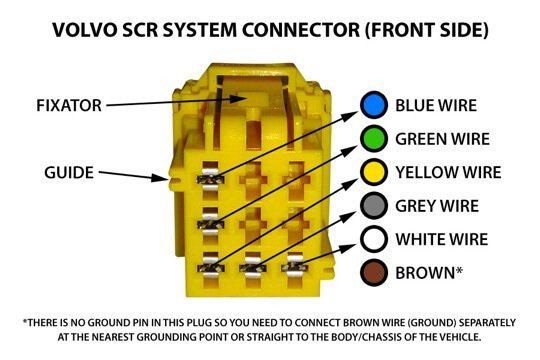 VOLVO SCR SYSTEM CONNECTOR (FRONT SIDE)

FIXATOR

GUIDE

BLUE WIRE

GREEN WIRE

YELLOW WIRE

GREY WIRE

WHITE WIRE

BROWN*

*THERE IS NO GROUND PIN IN THIS PLUG SO YOU NEED TO CONNECT BROWN WIRE (GROUND) SEPARATELY AT THE NEAREST GROUNDING POINT OR STRAIGHT TO THE BODY/CHASSIS OF THE VEHICLE.